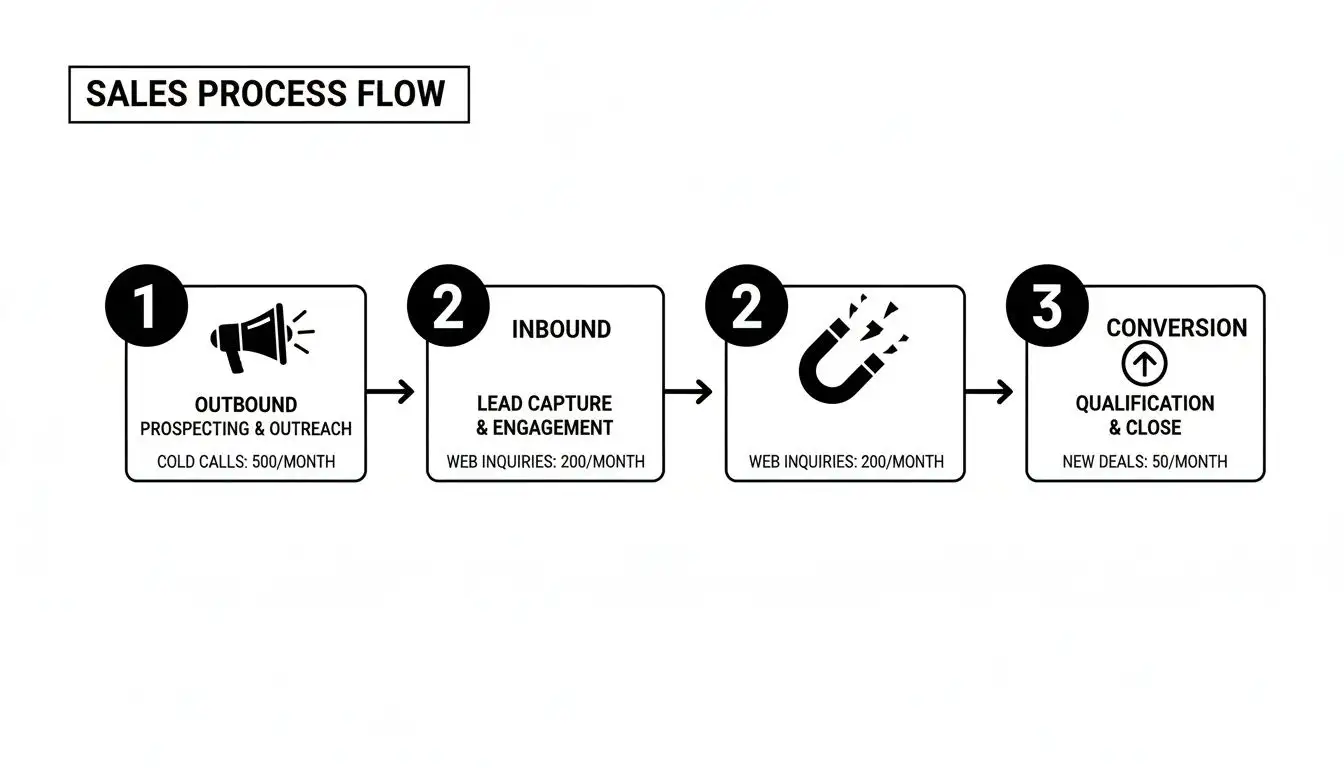 SALES PROCESS FLOW

1
OUTBOUND
PROSPECTING & OUTREACH
COLD CALLS: 500/MONTH

2
INBOUND
LEAD CAPTURE
& ENGAGEMENT
WEB INQUIRIES: 200/MONTH

2
WEB INQUIRIES: 200/MONTH

3
CONVERSION
QUALIFICATION
& CLOSE
NEW DEALS: 50/MONTH